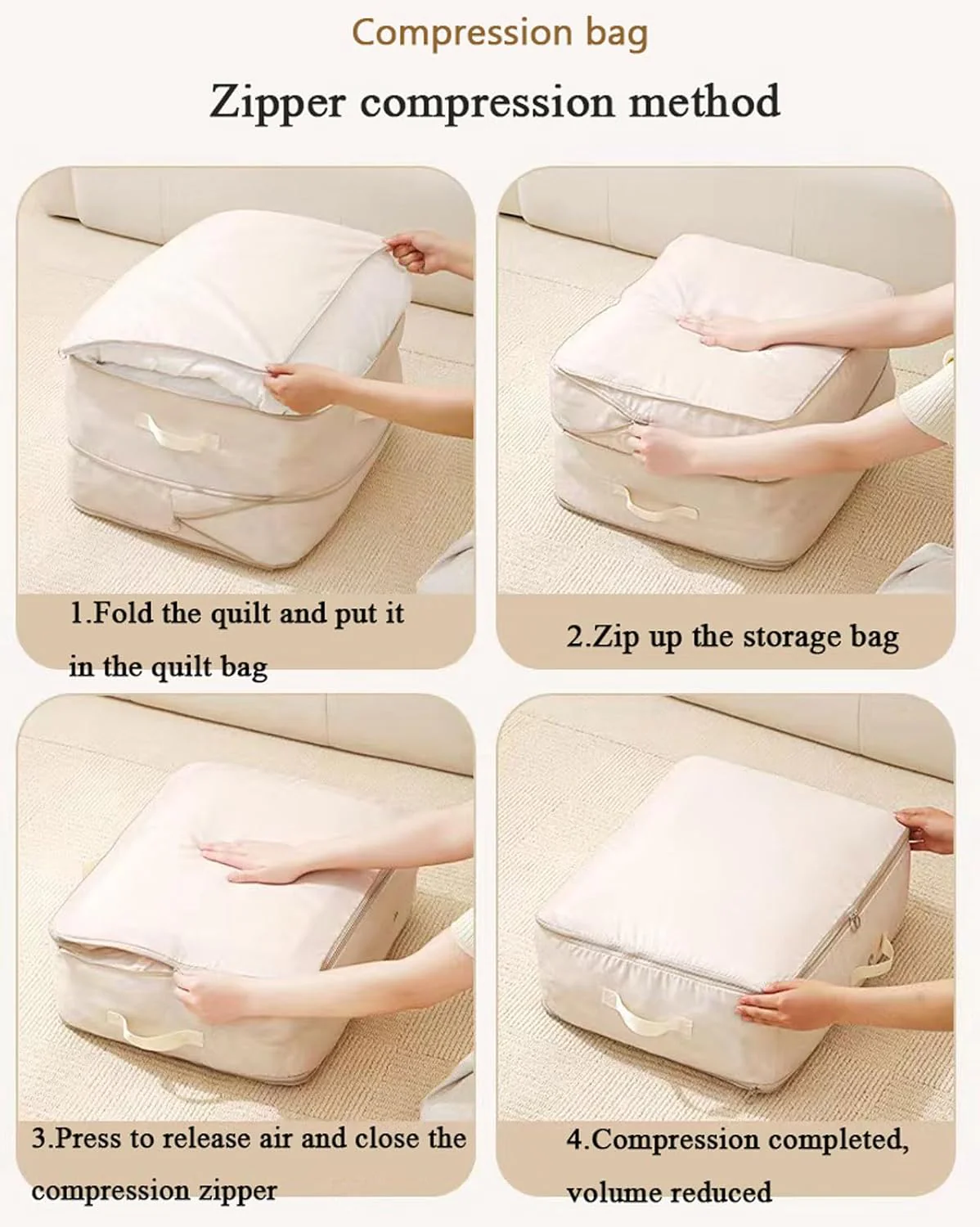 Compression bag

Zipper compression method

1.Fold the quilt and put it in the quilt bag

2.Zip up the storage bag

3.Press to release air and close the compression zipper

4.Compression completed, volume reduced