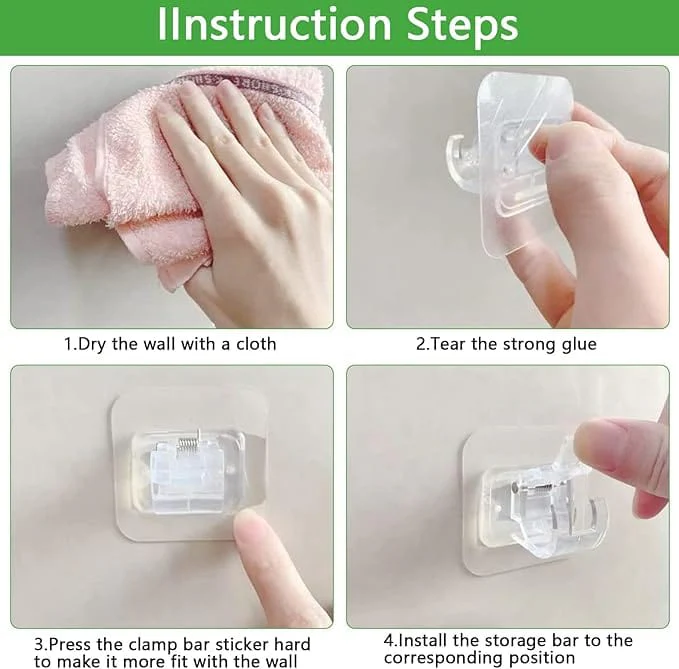 IInstruction Steps

1.Dry the wall with a cloth

2.Tear the strong glue

3.Press the clamp bar sticker hard to make it more fit with the wall

4.Install the storage bar to the corresponding position