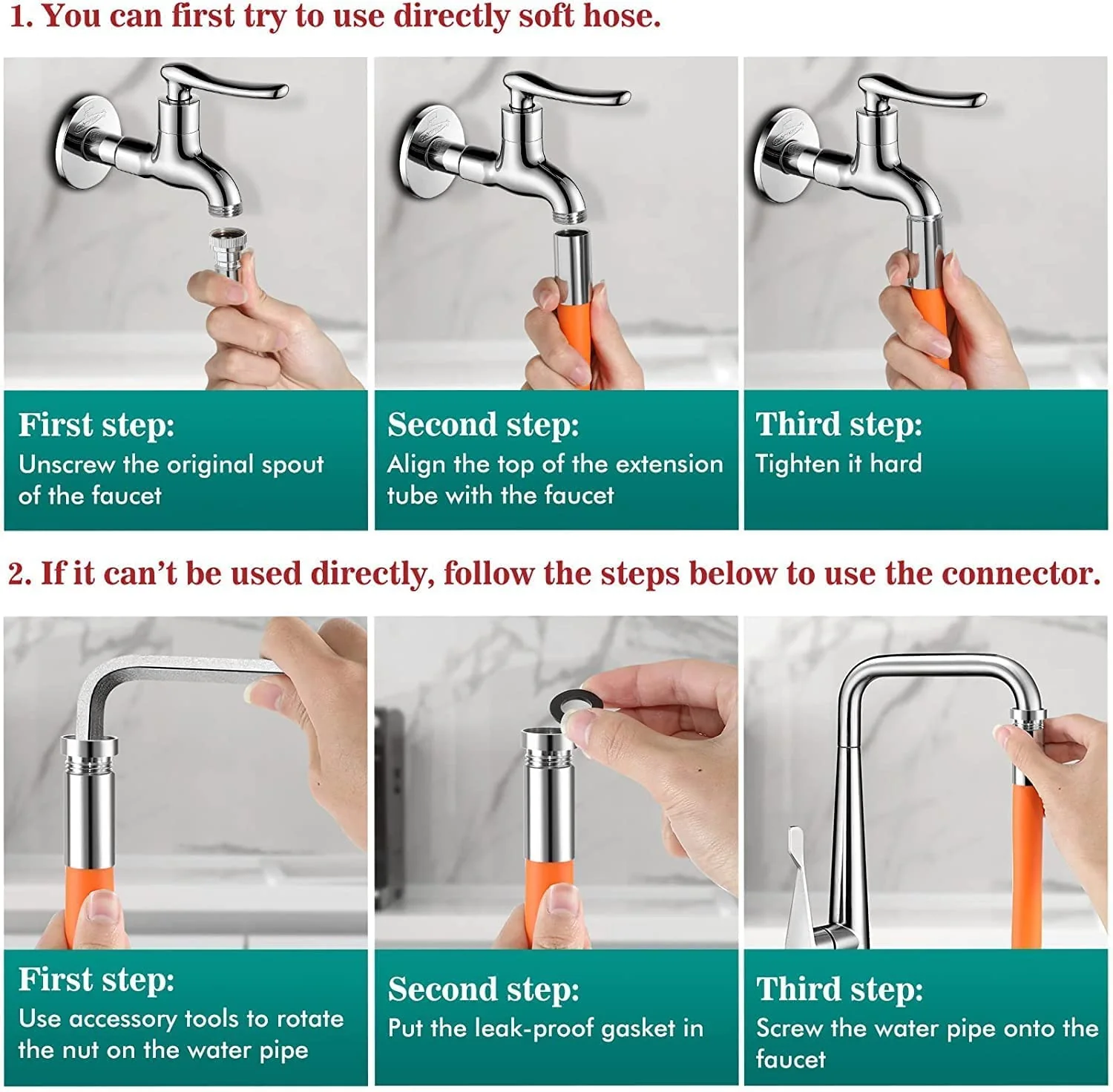 1. You can first try to use directly soft hose.

First step:
Unscrew the original spout of the faucet

Second step:
Align the top of the extension tube with the faucet

Third step:
Tighten it hard

2. If it can't be used directly, follow the steps below to use the connector.

First step:
Use accessory tools to rotate the nut on the water pipe

Second step:
Put the leak-proof gasket in

Third step:
Screw the water pipe onto the faucet